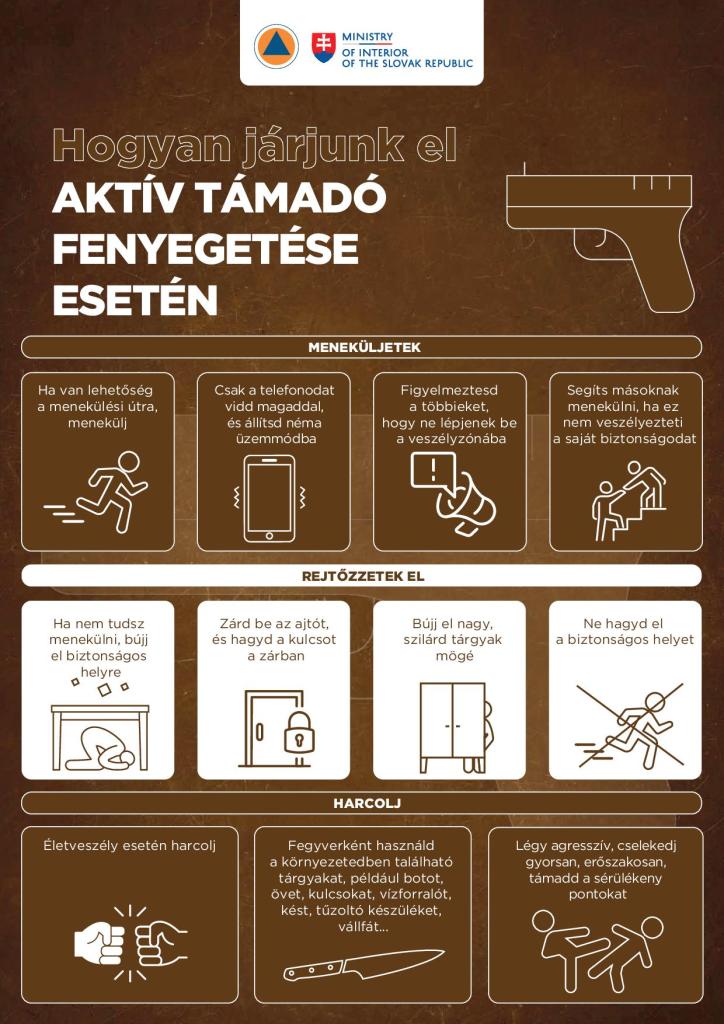 MINISTRY
OF INTERIOR
OF THE SLOVAK REPUBLIC

Hogyan járjunk el
AKTÍV TÁMADÓ FENYEGETÉSE ESETÉN

MENEKÜLJETEK

Ha van lehetőség a menekülési útra, menekülj

Csak a telefonodat vidd magaddal, és állítsd néma üzemmódba

Figyelmeztesd a többieket, hogy ne lépjenek be a veszélyzónába

Segíts másoknak menekülni, ha ez nem veszélyezteti a saját biztonságodat

REJTŐZZETEK EL

Ha nem tudsz menekülni, bújj el biztonságos helyre

Zárd be az ajtót, és hagyd a kulcsot a zárban

Bújj el nagy, szilárd tárgyak mögé

Ne hagyd el a biztonságos helyet

HARCOLJ

Életveszély esetén harcolj

Fegyverként használd a környezetedben található tárgyakat, például botot, övet, kulcsokat, vízforralót, kést, tűzoltó készüléket, vállfát...

Légy agresszív, cselekedj gyorsan, erőszakosan, támadd a sérülékeny pontokat